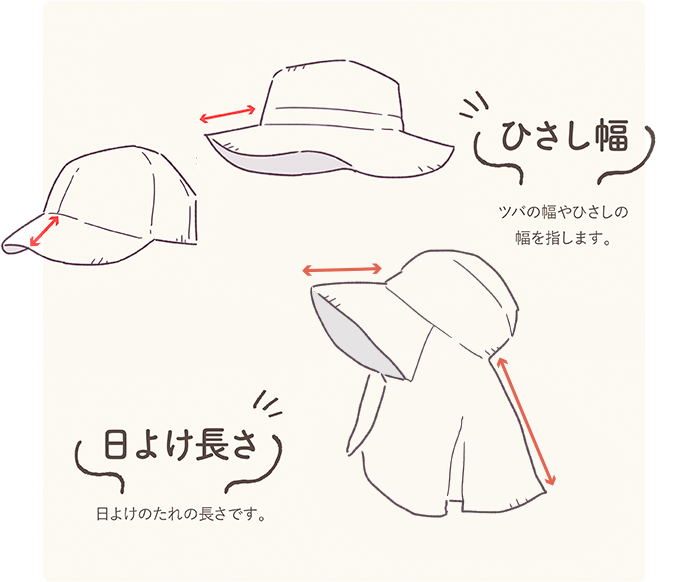 ひさし幅

ツバの幅やひさしの幅を指します。

日よけ長さ

日よけのたれの長さです。