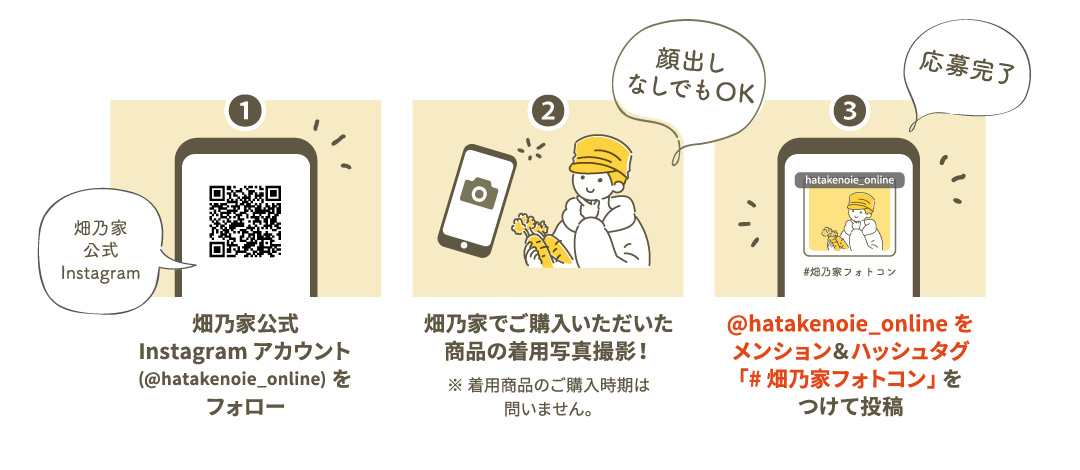 1

畑乃家
公式
Instagram

畑乃家公式
Instagram アカウント
(@hatakenoie_online) を
フォロー

2

顔出し
なしでもOK

畑乃家でご購入いただいた
商品の着用写真撮影！

※ 着用商品のご購入時期は
問いません。

3

応募完了

hatakenoie_online

#畑乃家フォトコン

@hatakenoie_online を
メンション＆ハッシュタグ
「# 畑乃家フォトコン」を
つけて投稿